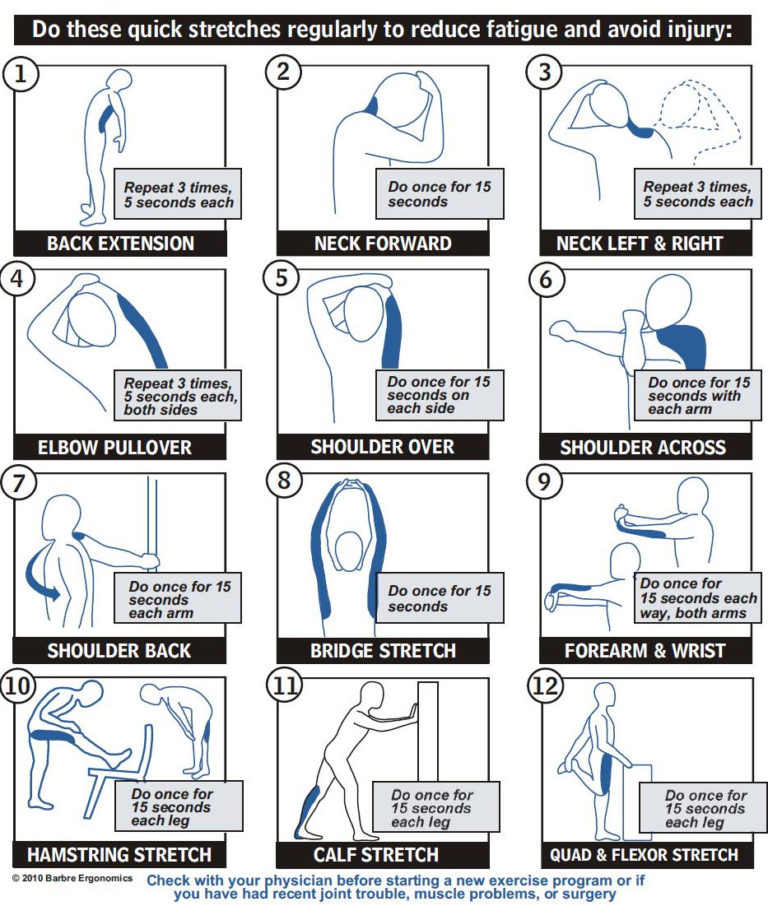 Do these quick stretches regularly to reduce fatigue and avoid injury:

1
Repeat 3 times, 5 seconds each
BACK EXTENSION

2
Do once for 15 seconds
NECK FORWARD

3
Repeat 3 times, 5 seconds each
NECK LEFT & RIGHT

4
Repeat 3 times, 5 seconds each, both sides
ELBOW PULLOVER

5
Do once for 15 seconds on each side
SHOULDER OVER

6
Do once for 15 seconds with each arm
SHOULDER ACROSS

7
Do once for 15 seconds each arm
SHOULDER BACK

8
Do once for 15 seconds
BRIDGE STRETCH

9
Do once for 15 seconds each way, both arms
FOREARM & WRIST

10
Do once for 15 seconds each leg
HAMSTRING STRETCH

11
Do once for 15 seconds each leg
CALF STRETCH

12
Do once for 15 seconds each leg
QUAD & FLEXOR STRETCH

© 2010 Barbre Ergonomics
Check with your physician before starting a new exercise program or if you have had recent joint trouble, muscle problems, or surgery